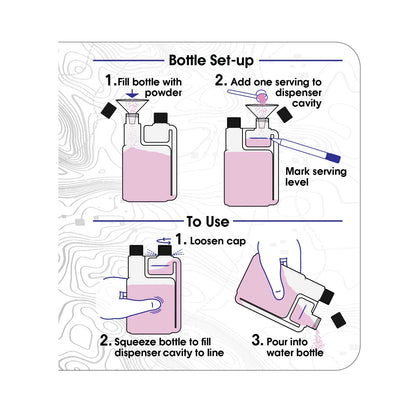 Bottle Set-up

1. Fill bottle with powder

2. Add one serving to dispenser cavity

Mark serving level

To Use

1. Loosen cap

2. Squeeze bottle to fill dispenser cavity to line

3. Pour into water bottle