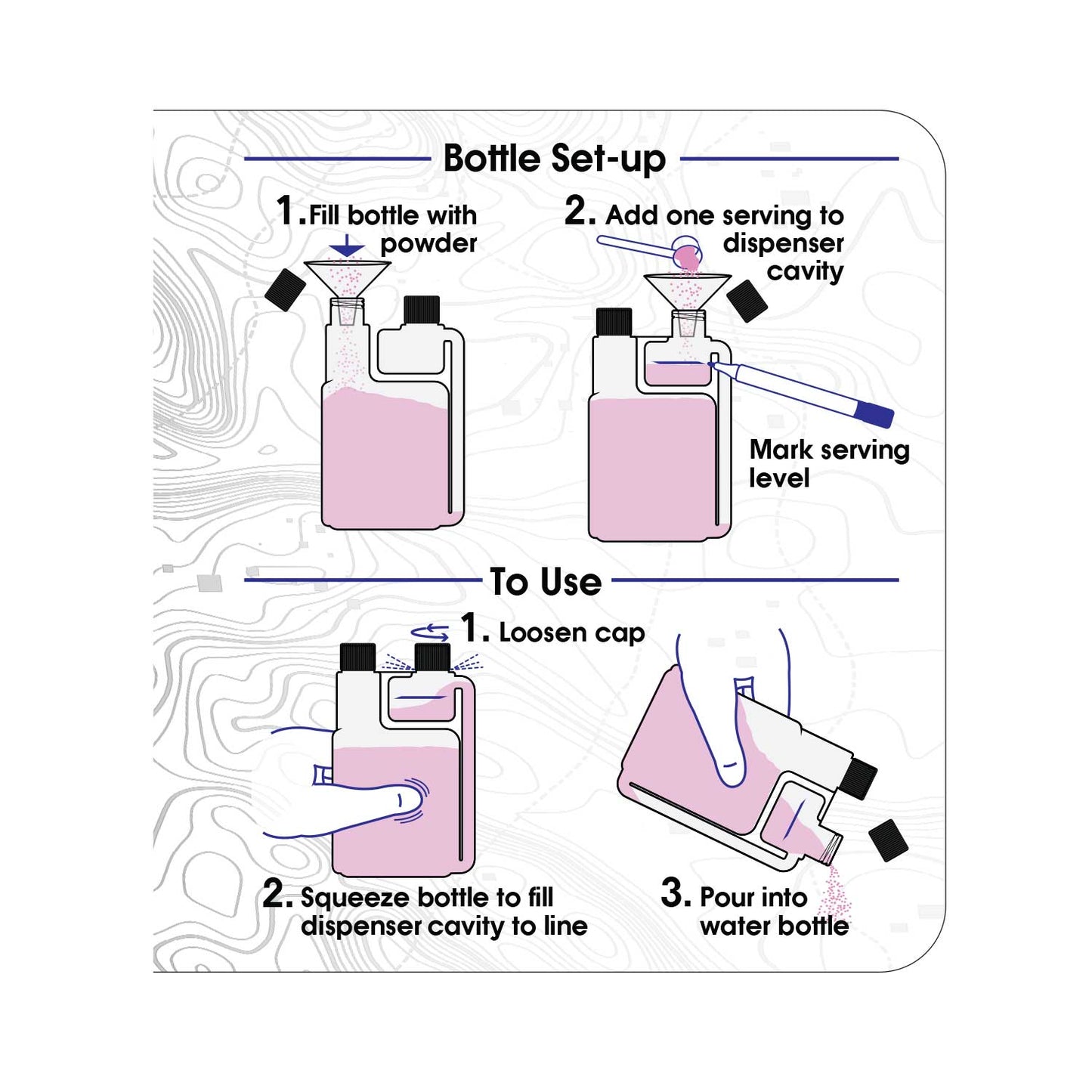 Bottle Set-up

1. Fill bottle with powder

2. Add one serving to dispenser cavity

Mark serving level

To Use

1. Loosen cap

2. Squeeze bottle to fill dispenser cavity to line

3. Pour into water bottle